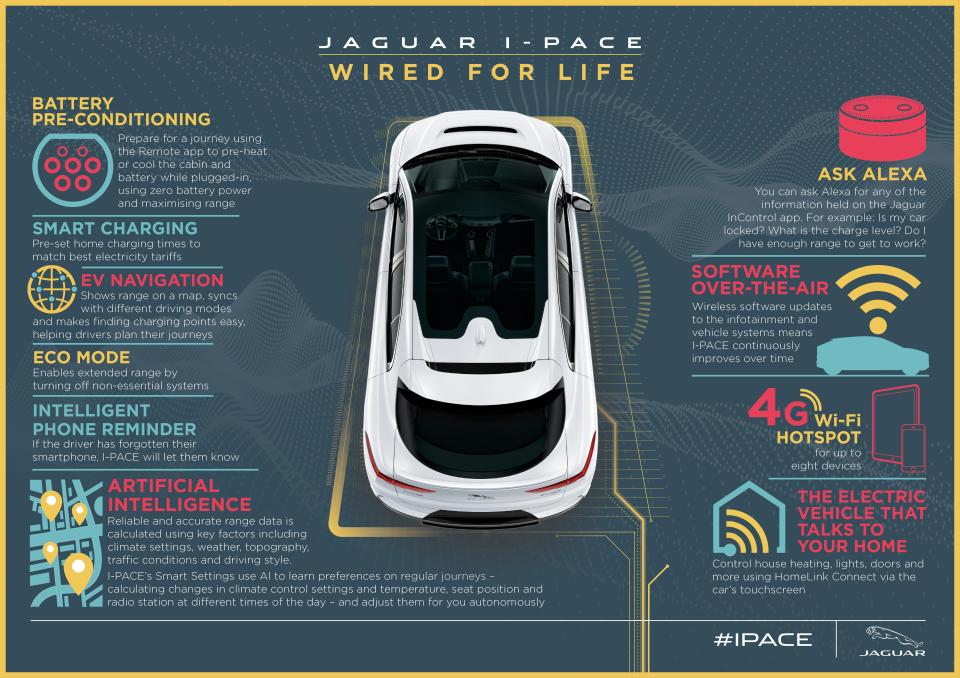 JAGUAR I-PACE
WIRED FOR LIFE

BATTERY PRE-CONDITIONING
Prepare for a journey using the Remote app to pre-heat or cool the cabin and battery while plugged-in, using zero battery power and maximising range

SMART CHARGING
Pre-set home charging times to match best electricity tariffs

EV NAVIGATION
Shows range on a map, syncs with different driving modes and makes finding charging points easy, helping drivers plan their journeys

ECO MODE
Enables extended range by turning off non-essential systems

INTELLIGENT PHONE REMINDER
If the driver has forgotten their smartphone, I-PACE will let them know

ARTIFICIAL INTELLIGENCE
Reliable and accurate range data is calculated using key factors including climate settings, weather, topography, traffic conditions and driving style.

I-PACE's Smart Settings use AI to learn preferences on regular journeys – calculating changes in climate control settings and temperature, seat position and radio station at different times of the day – and adjust them for you autonomously

ASK ALEXA
You can ask Alexa for any of the information held on the Jaguar InControl app. For example: Is my car locked? What is the charge level? Do I have enough range to get to work?

SOFTWARE OVER-THE-AIR
Wireless software updates to the infotainment and vehicle systems means I-PACE continuously improves over time

4G Wi-Fi HOTSPOT
for up to eight devices

THE ELECTRIC VEHICLE THAT TALKS TO YOUR HOME
Control house heating, lights, doors and more using HomeLink Connect via the car's touchscreen

#IPACE

JAGUAR